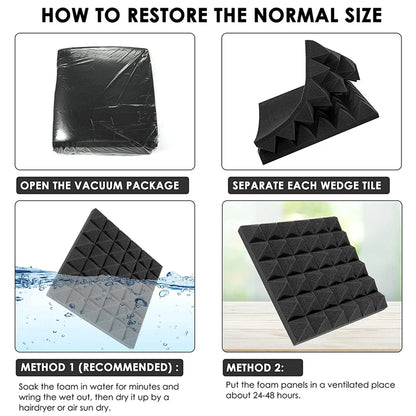 HOW TO RESTORE THE NORMAL SIZE

OPEN THE VACUUM PACKAGE

SEPARATE EACH WEDGE TILE

METHOD 1 (RECOMMENDED) :

Soak the foam in water for minutes and wring the wet out, then dry it up by a hairdryer or air sun dry.

METHOD 2:

Put the foam panels in a ventilated place about 24-48 hours.