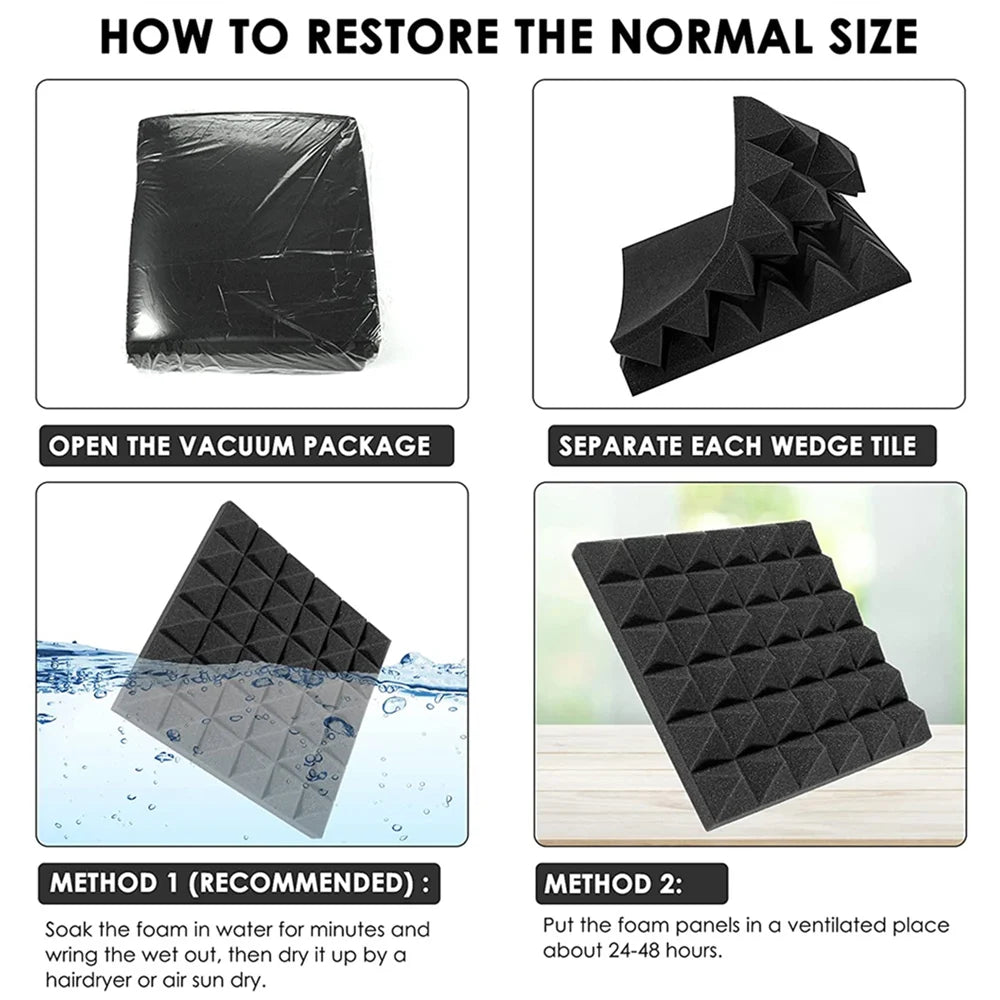 HOW TO RESTORE THE NORMAL SIZE

OPEN THE VACUUM PACKAGE

SEPARATE EACH WEDGE TILE

METHOD 1 (RECOMMENDED) :

Soak the foam in water for minutes and wring the wet out, then dry it up by a hairdryer or air sun dry.

METHOD 2:

Put the foam panels in a ventilated place about 24-48 hours.